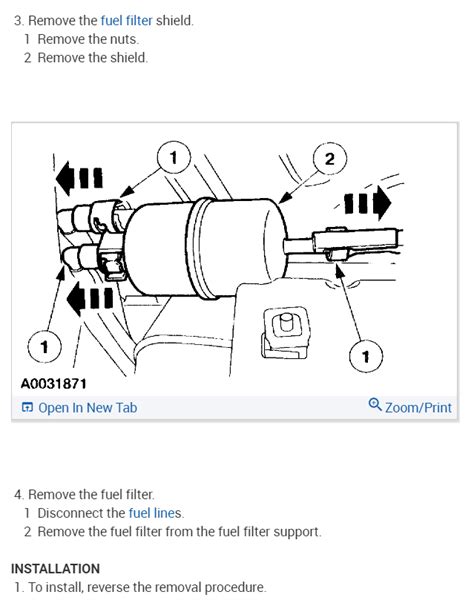 3. Remove the fuel filter shield.
1 Remove the nuts.
2 Remove the shield.

1
2
1
1
A0031871

Open In New Tab
Zoom/Print

4. Remove the fuel filter.
1 Disconnect the fuel lines.
2 Remove the fuel filter from the fuel filter support.

INSTALLATION
1. To install, reverse the removal procedure.