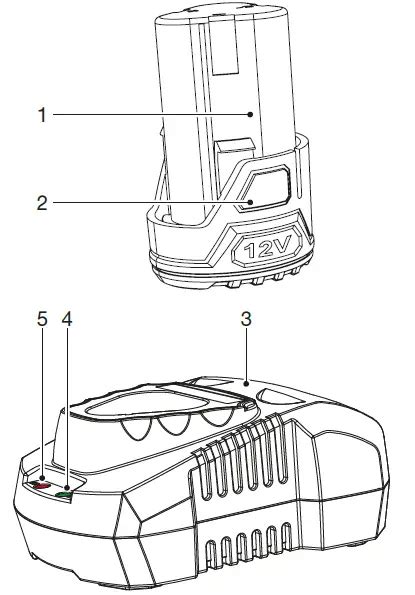 1
2
12V
5 4
3