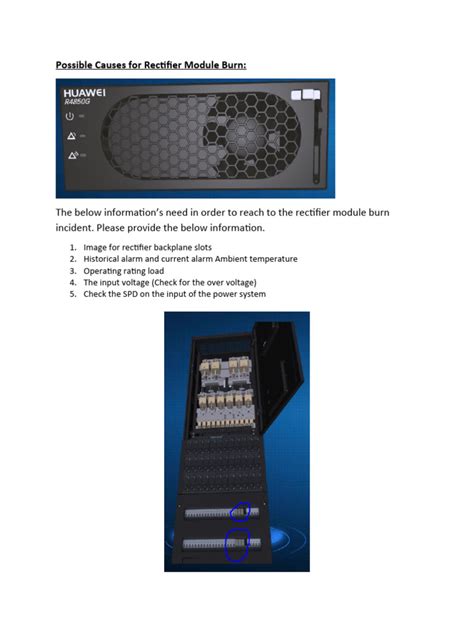 Possible Causes for Rectifier Module Burn:

HUAWEI
R4850G

The below information's need in order to reach to the rectifier module burn incident. Please provide the below information.

1. Image for rectifier backplane slots
2. Historical alarm and current alarm Ambient temperature
3. Operating rating load
4. The input voltage (Check for the over voltage)
5. Check the SPD on the input of the power system