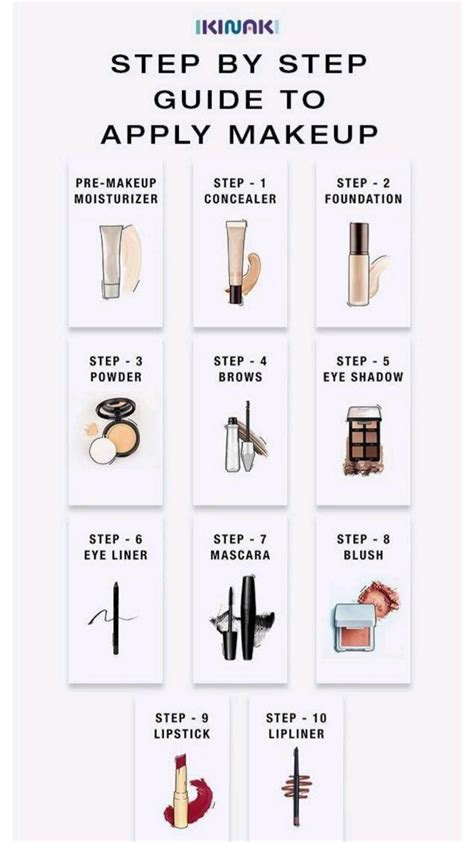 IKINAKI

STEP BY STEP GUIDE TO APPLY MAKEUP

PRE-MAKEUP MOISTURIZER

STEP - 1 CONCEALER

STEP - 2 FOUNDATION

STEP - 3 POWDER

STEP - 4 BROWS

STEP - 5 EYE SHADOW

STEP - 6 EYE LINER

STEP - 7 MASCARA

STEP - 8 BLUSH

STEP - 9 LIPSTICK

STEP - 10 LIPLINER