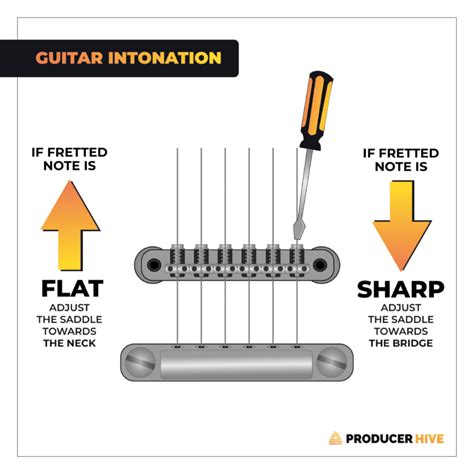 GUITAR INTONATION

IF FRETTED NOTE IS

FLAT

ADJUST THE SADDLE TOWARDS THE NECK

IF FRETTED NOTE IS

SHARP

ADJUST THE SADDLE TOWARDS THE BRIDGE

PRODUCER HIVE