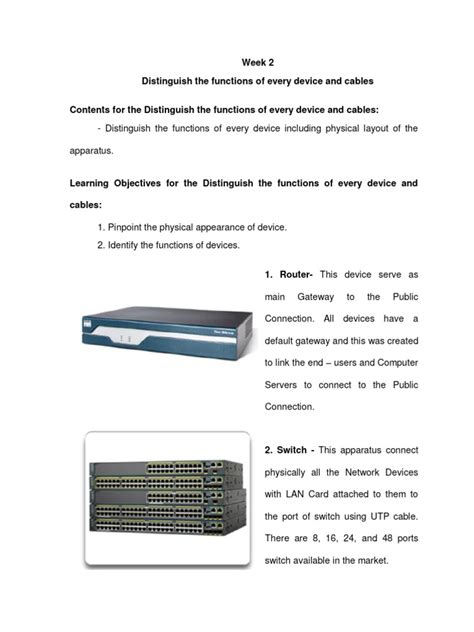 Week 2

Distinguish the functions of every device and cables

Contents for the Distinguish the functions of every device and cables:

- Distinguish the functions of every device including physical layout of the apparatus.

Learning Objectives for the Distinguish the functions of every device and cables:

1. Pinpoint the physical appearance of device.
2. Identify the functions of devices.

1. Router- This device serve as main Gateway to the Public Connection. All devices have a default gateway and this was created to link the end – users and Computer Servers to connect to the Public Connection.

2. Switch - This apparatus connect physically all the Network Devices with LAN Card attached to them to the port of switch using UTP cable. There are 8, 16, 24, and 48 ports switch available in the market.