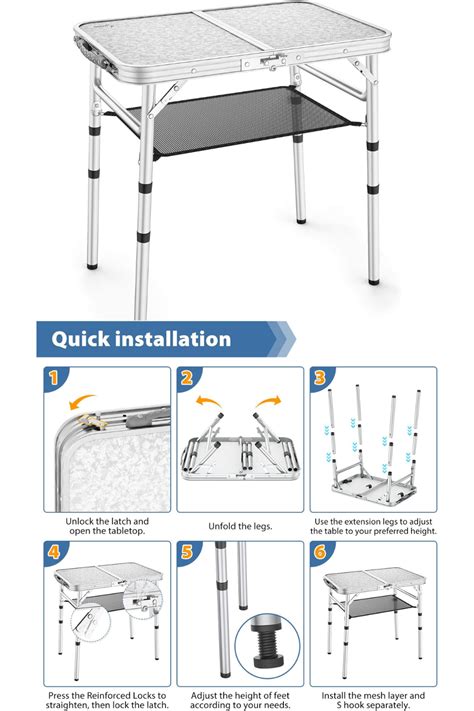 Quick installation

1

Unlock the latch and open the tabletop.

2

Unfold the legs.

3

Use the extension legs to adjust the table to your preferred height.

4

Press the Reinforced Locks to straighten, then lock the latch.

5

Adjust the height of feet according to your needs.

6

Install the mesh layer and S hook separately.