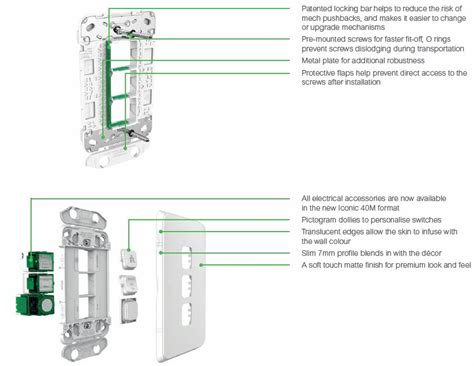 Patented locking bar helps to reduce the risk of mech pushbacks, and makes it easier to change or upgrade mechanisms

Pre-mounted screws for faster fit-off, O rings prevent screws dislodging during transportation

Metal plate for additional robustness

Protective flaps help prevent direct access to the screws after installation

All electrical accessories are now available in the new Iconic 40M format

Pictogram dollies to personalise switches

Translucent edges allow the skin to infuse with the wall colour

Slim 7mm profile blends in with the décor

A soft touch matte finish for premium look and feel